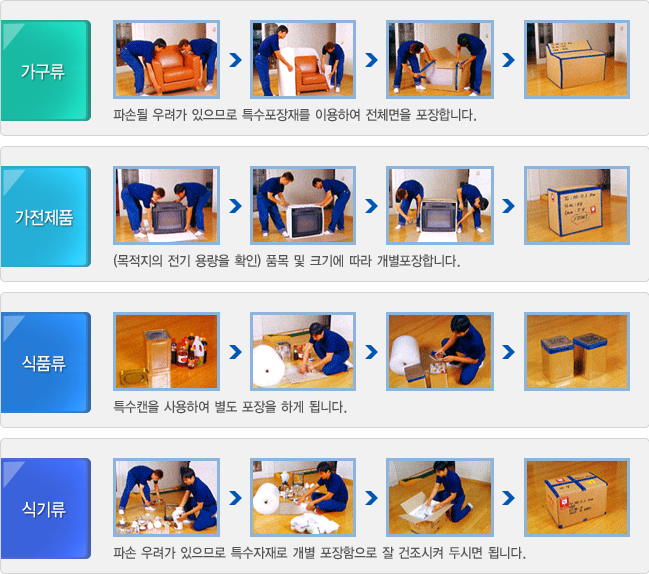 가구류

파손될 우려가 있으므로 특수포장재를 이용하여 전체면을 포장합니다.

가전제품

(목적지의 전기 용량을 확인) 품목 및 크기에 따라 개별포장합니다.

식품류

특수캔을 사용하여 별도 포장을 하게 됩니다.

식기류

파손 우려가 있으므로 특수자재로 개별 포장함으로 잘 건조시켜 두시면 됩니다.